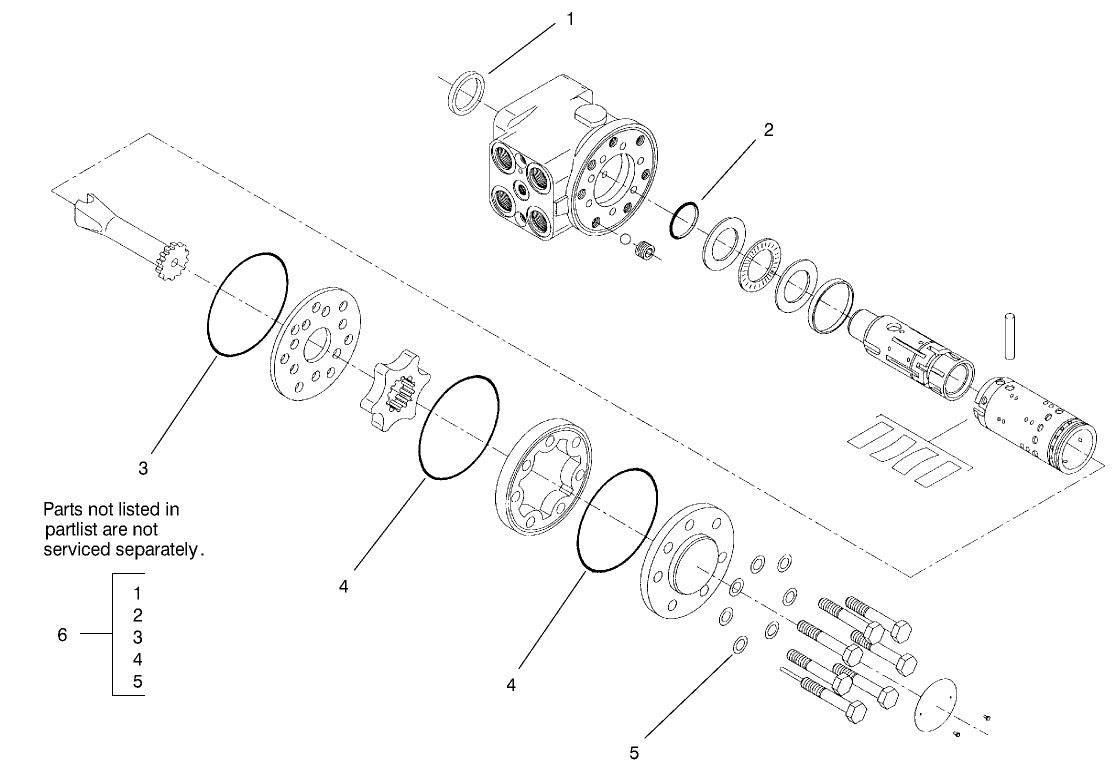 1

2

3

4

4

5

Parts not listed in partlist are not serviced separately.

6

1
2
3
4
5