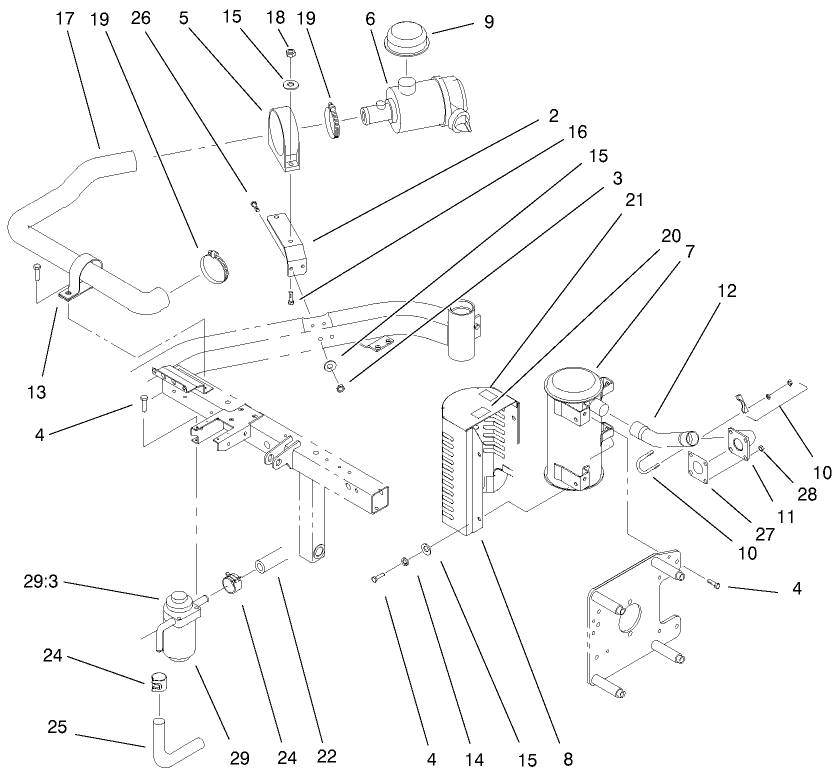 17 19 26 5 15 18 19 6 9

2
16
15
3
21
20
7
12

13
4

10
28
11
27
10

4

29:3

24

25

29 24 22

4 14 15 8