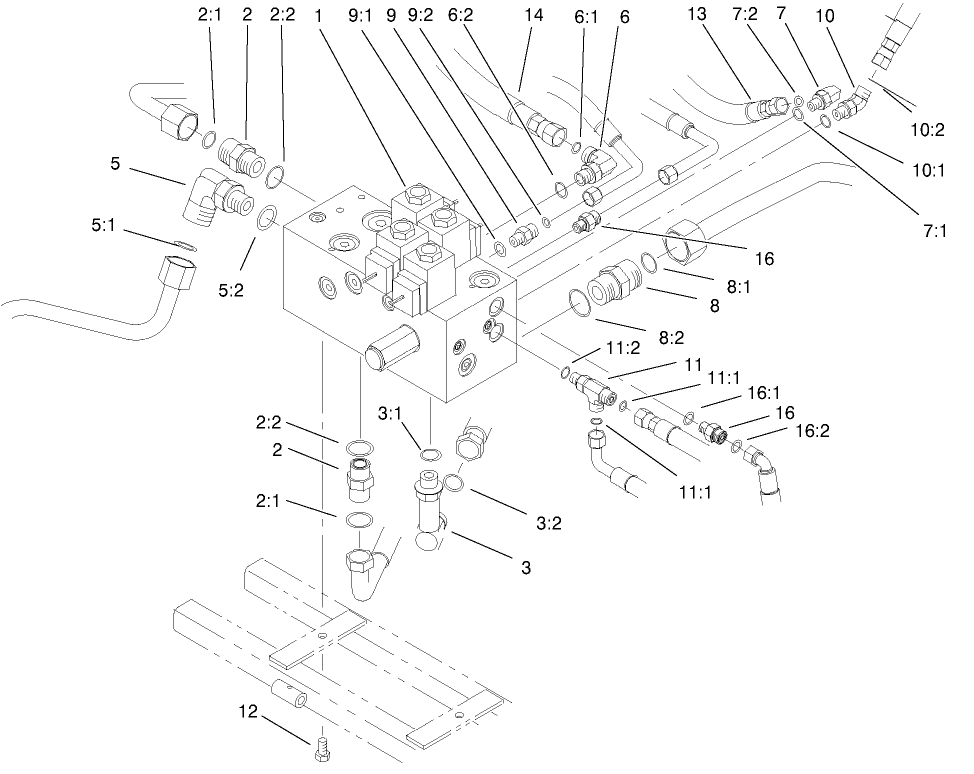 2:1 2 2:2 1 9:1 9 9:2 6:2 14 6:1 6 13 7:2 7 10

10:2

10:1

7:1

5

5:1

5:2

16

8:1

8

8:2

11:2

11

11:1

16:1

16

16:2

11:1

2:2

2

2:1

3:1

3:2

3

12