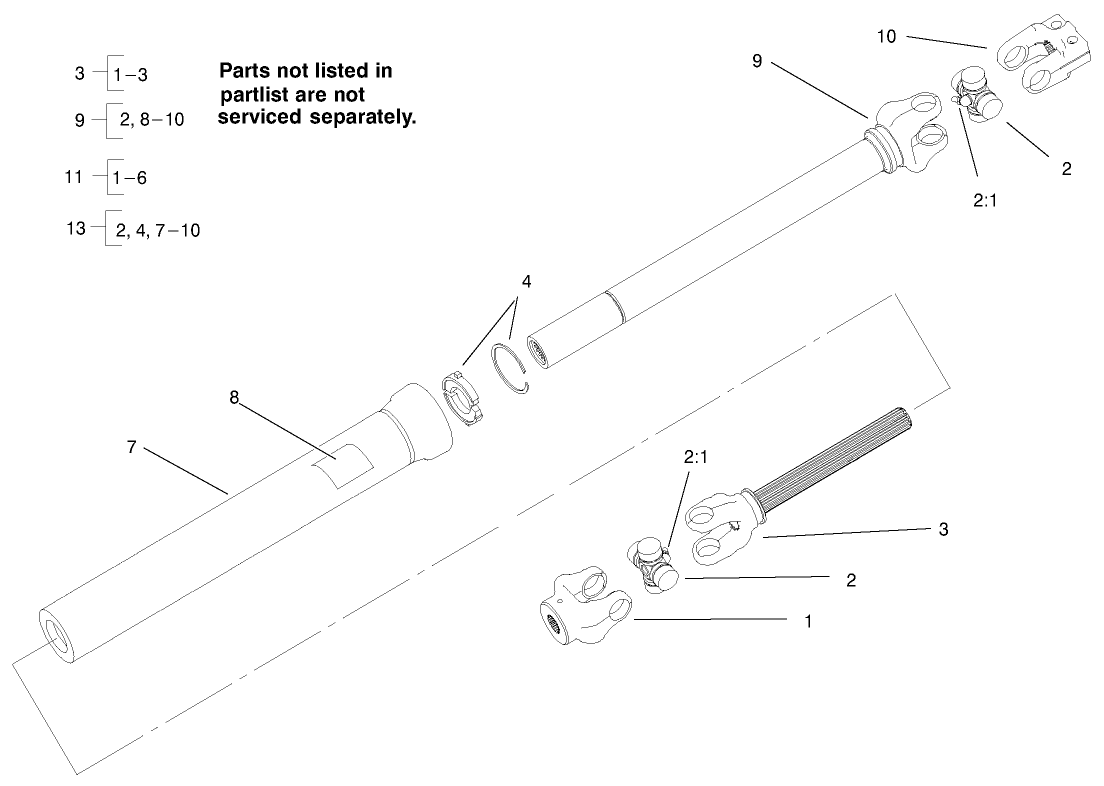 3 1–3
9 2, 8–10
11 1–6
13 2, 4, 7–10

Parts not listed in partlist are not serviced separately.

10
9
2
2:1
4
8
7
2:1
3
2
1