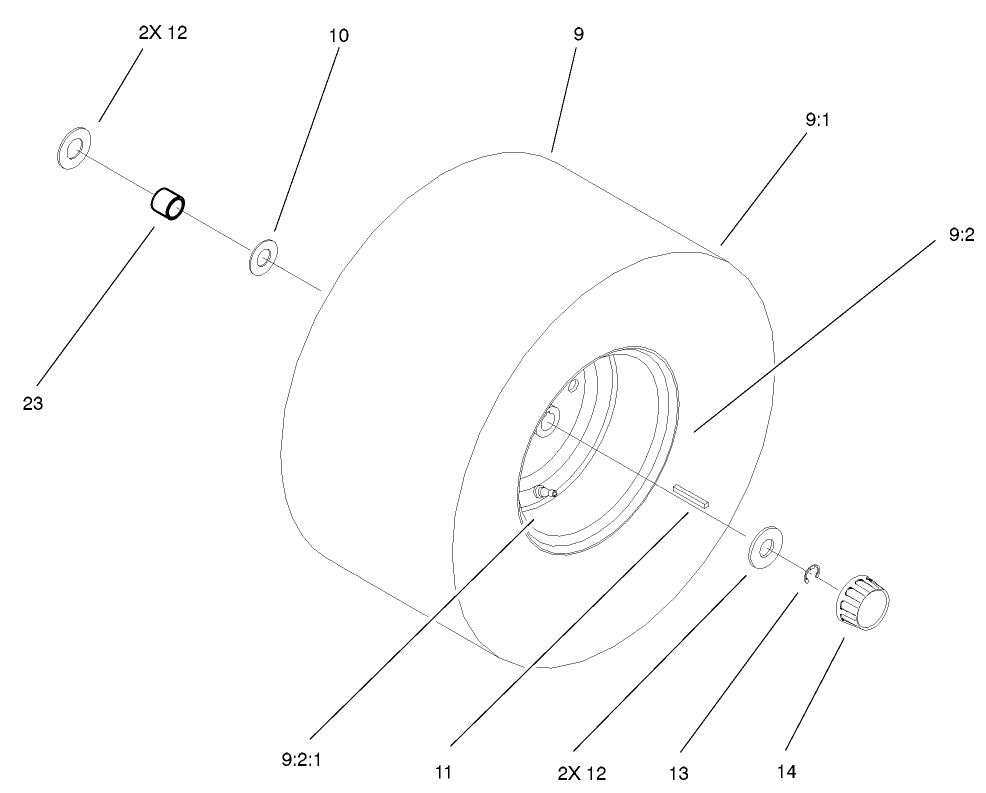 2X 12
10
9
9:1
9:2
23
9:2:1
11
2X 12
13
14