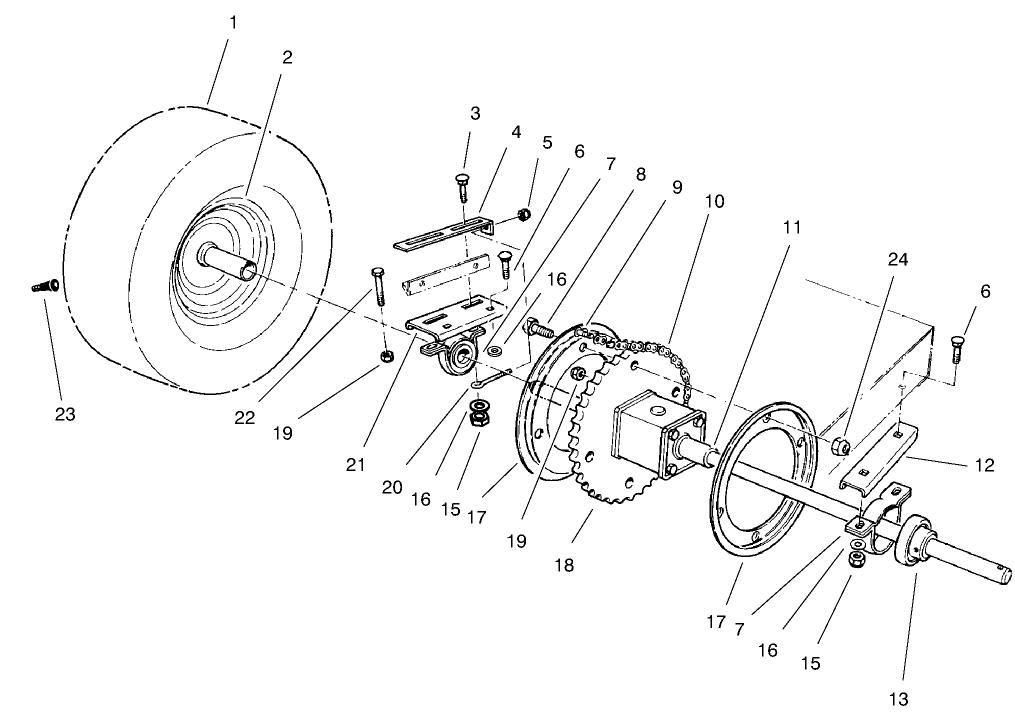 1
2
3
4
5
6
7
8
9
10
11
24
6
16
23
22
19
21
20
16
15
17
19
18
12
17
7
16
15
13