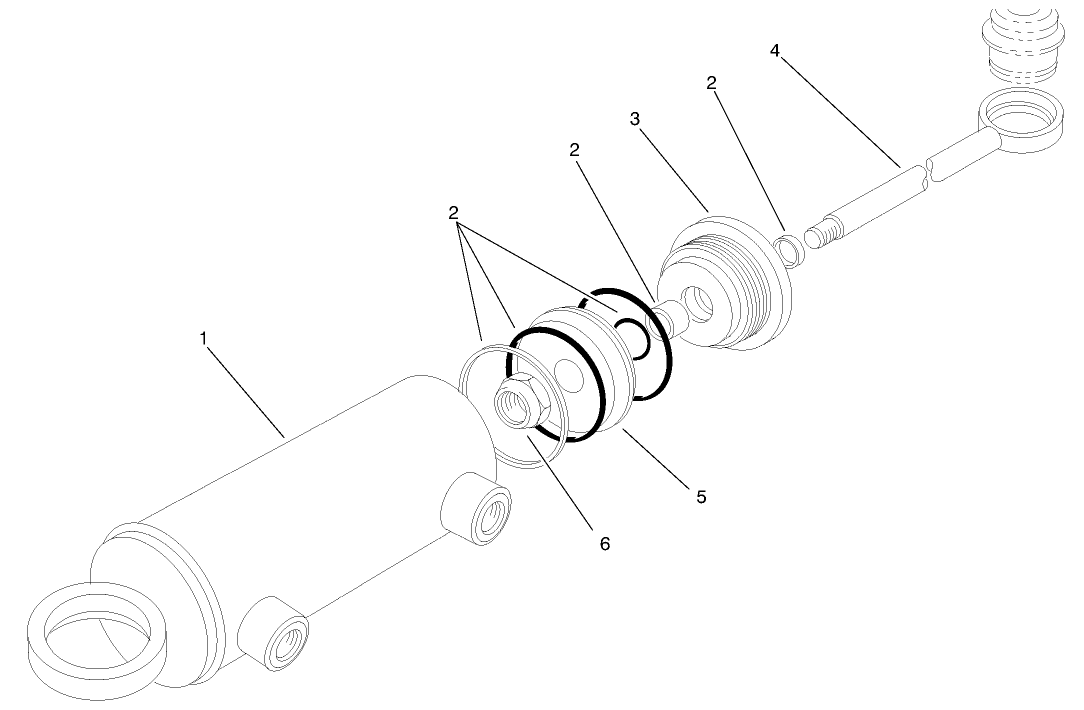 4
2
3
2
2
1
5
6