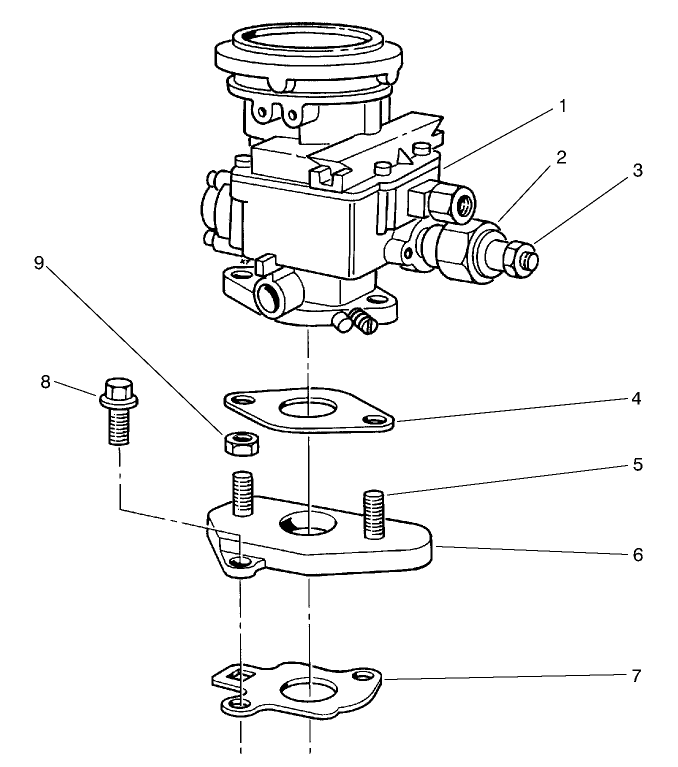 1
2
3
9
8
4
5
6
7