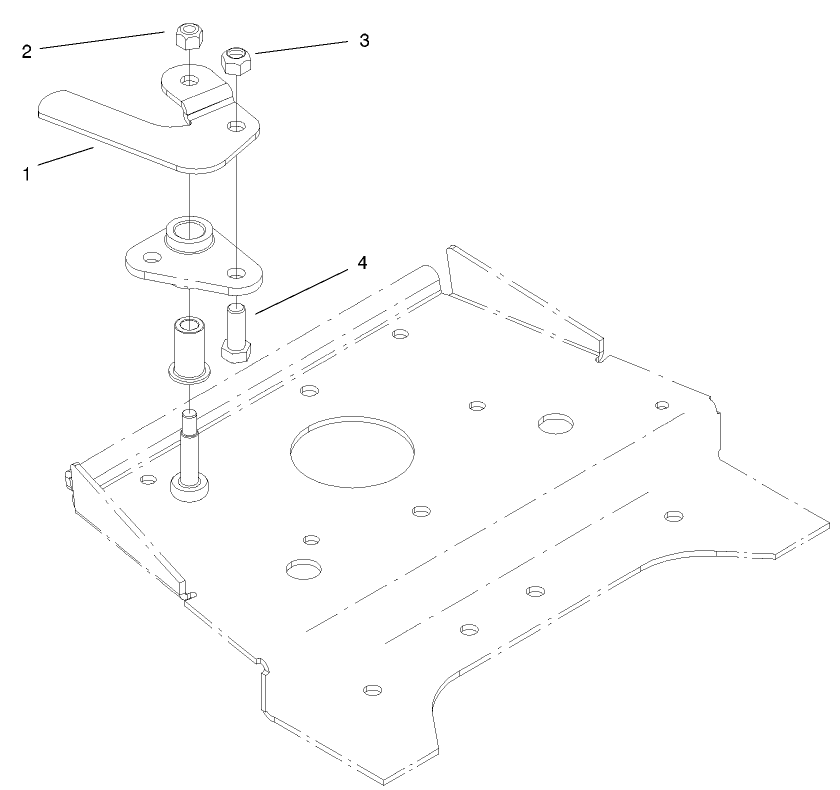 2
3
1
4