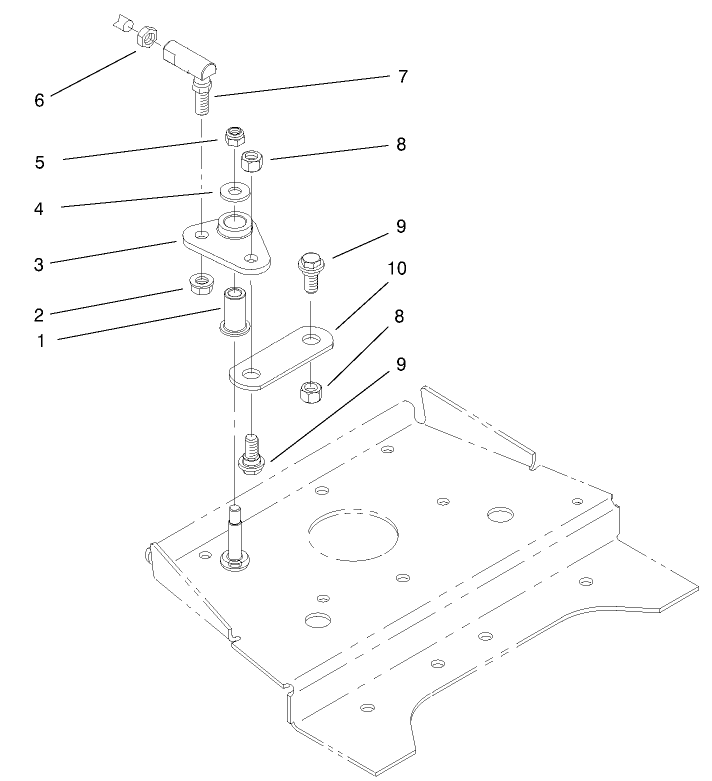 6
7
5
8
4
9
3
10
2
1
8
9