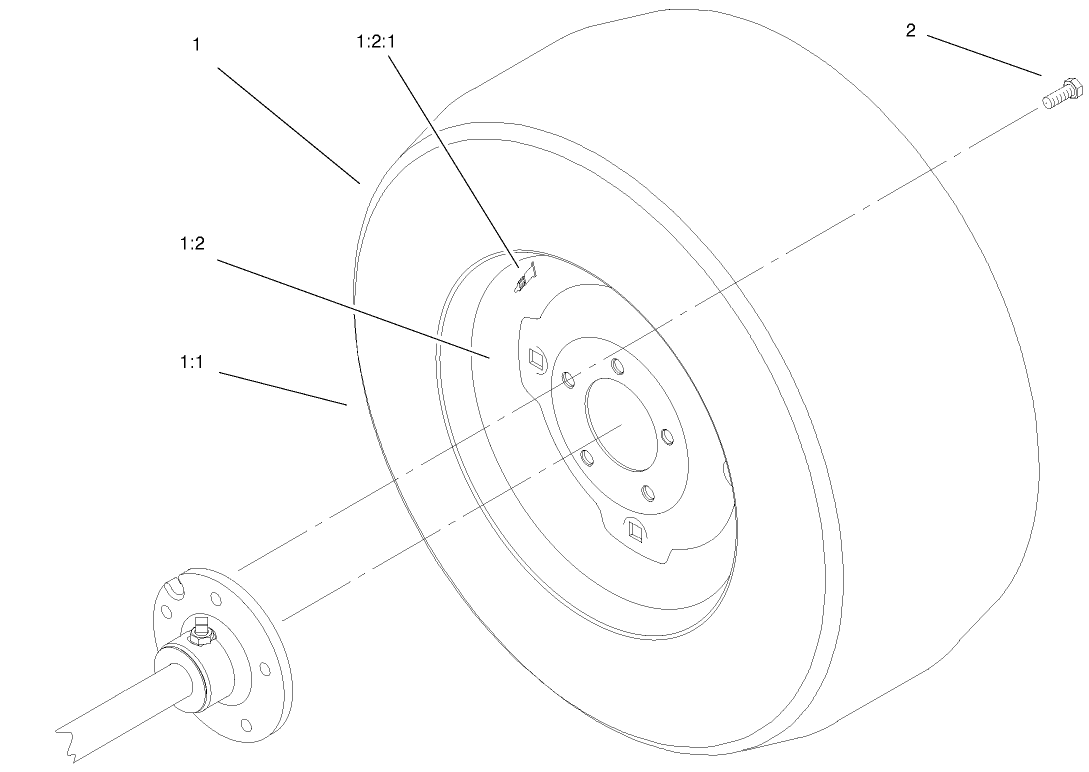 1

1:2:1

2

1:2

1:1