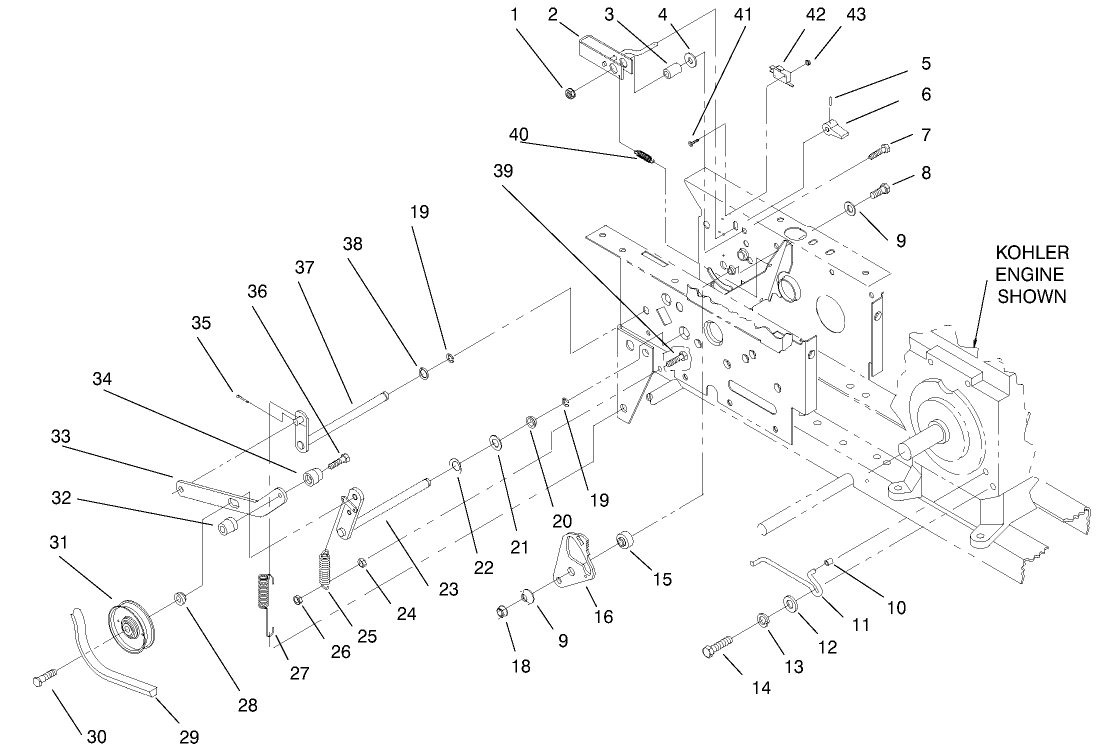 1
2
3
4
41
42
43
5
6
7
8
9
40
39
19
38
37
36
35
34
33
32
31
KOHLER ENGINE SHOWN
19
20
21
22
23
24
25
26
27
28
29
30
15
16
9
18
10
11
12
13
14