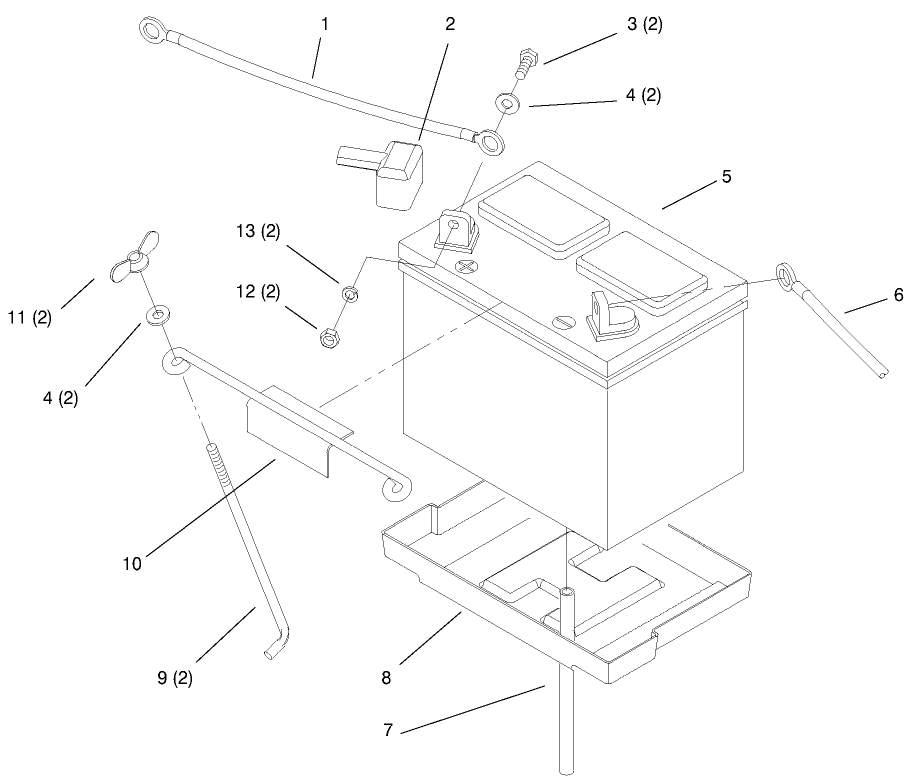 1
2
3 (2)
4 (2)
5
13 (2)
12 (2)
11 (2)
4 (2)
6
10
9 (2)
8
7