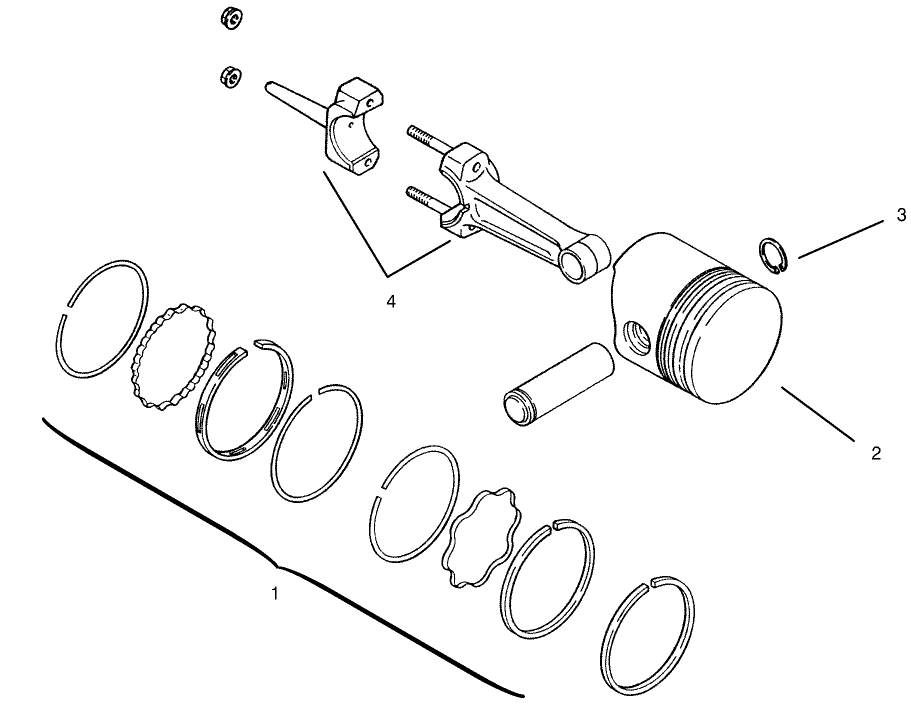 3
4
2
1