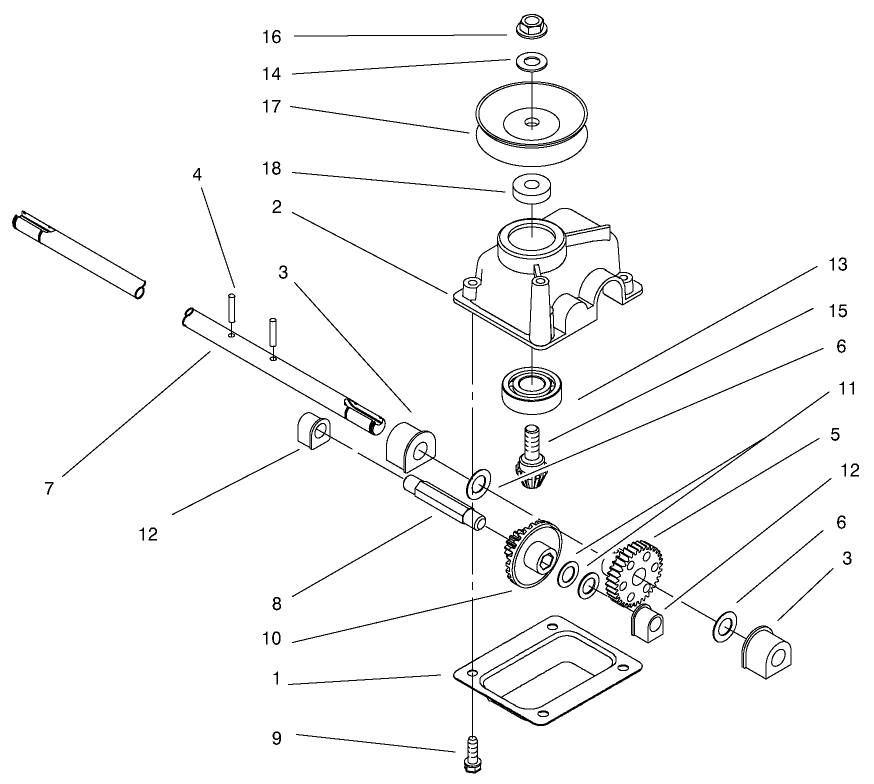 16
14
17
18
2
4
3
13
15
6
11
5
12
6
3
7
12
8
10
1
9