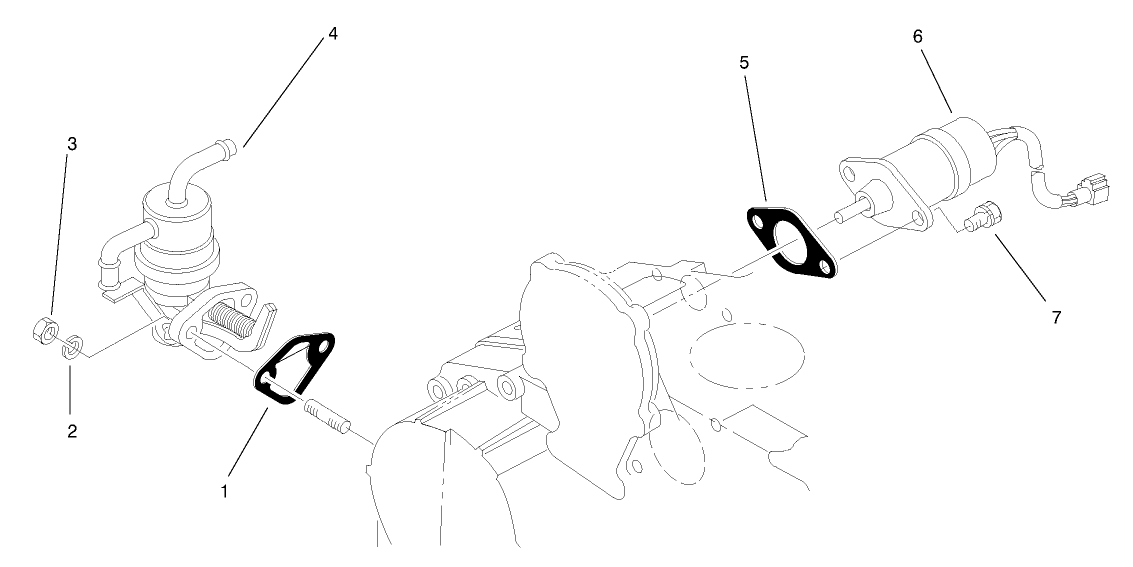 4
3
2
1
5
6
7