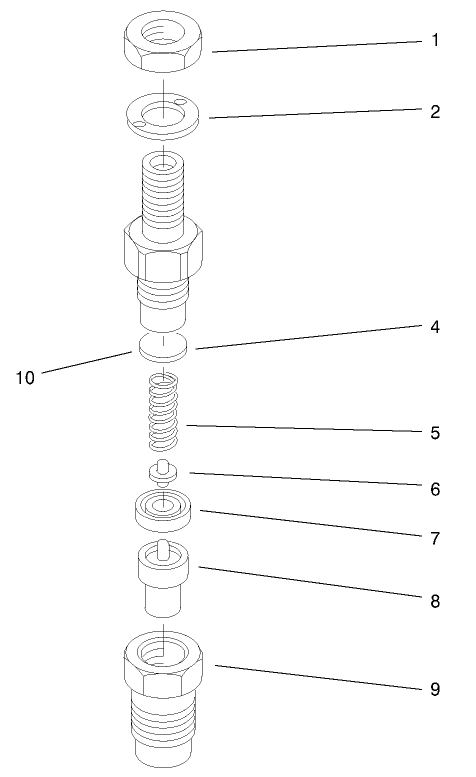 1
2
4
10
5
6
7
8
9