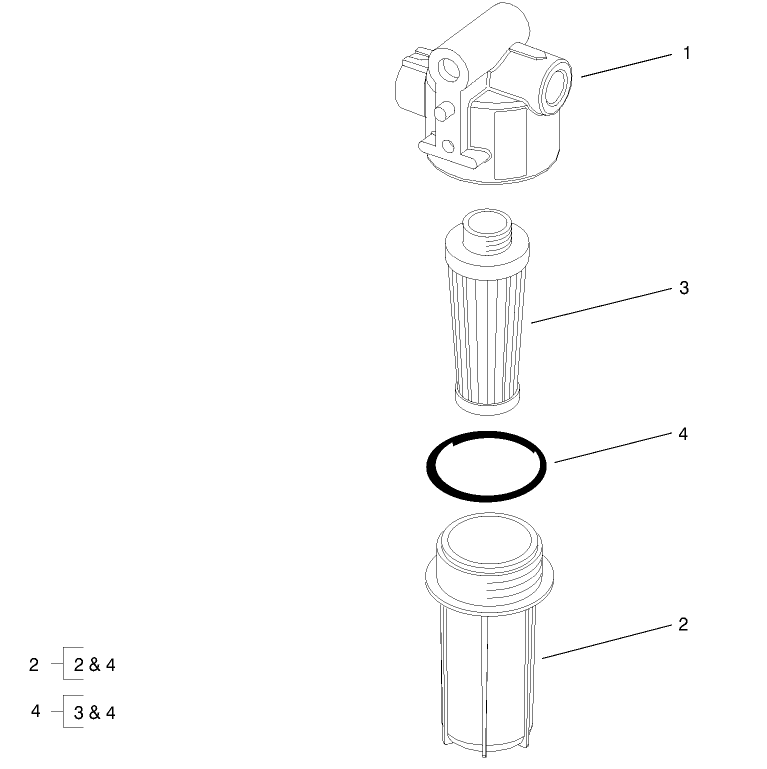 1

3

4

2

2 2 & 4

4 3 & 4