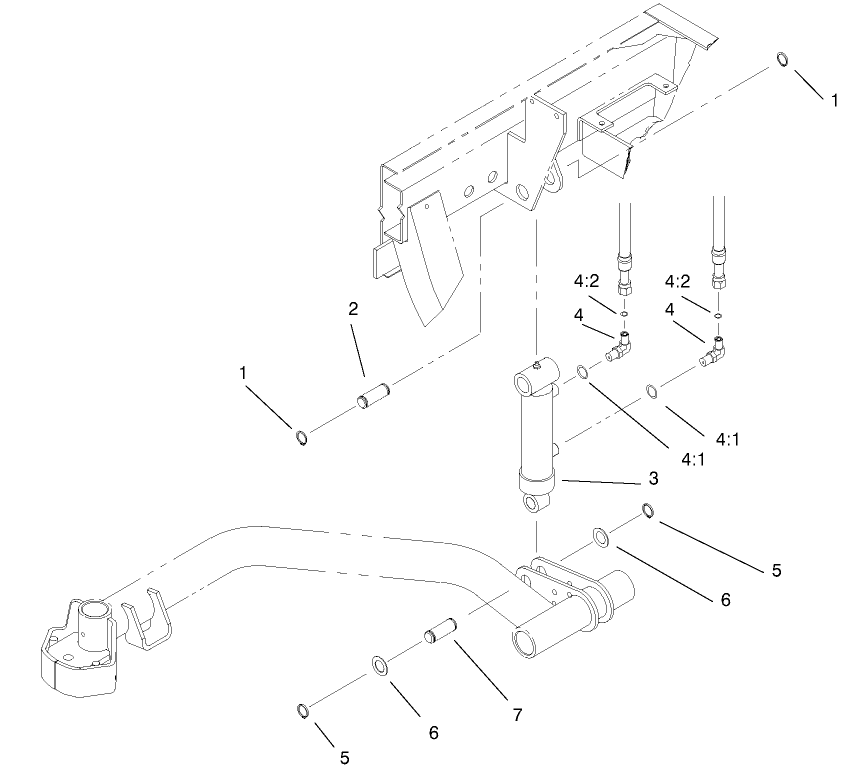 1
4:2
4:2
2
4
4
1
4:1
4:1
3
5
6
7
6
5