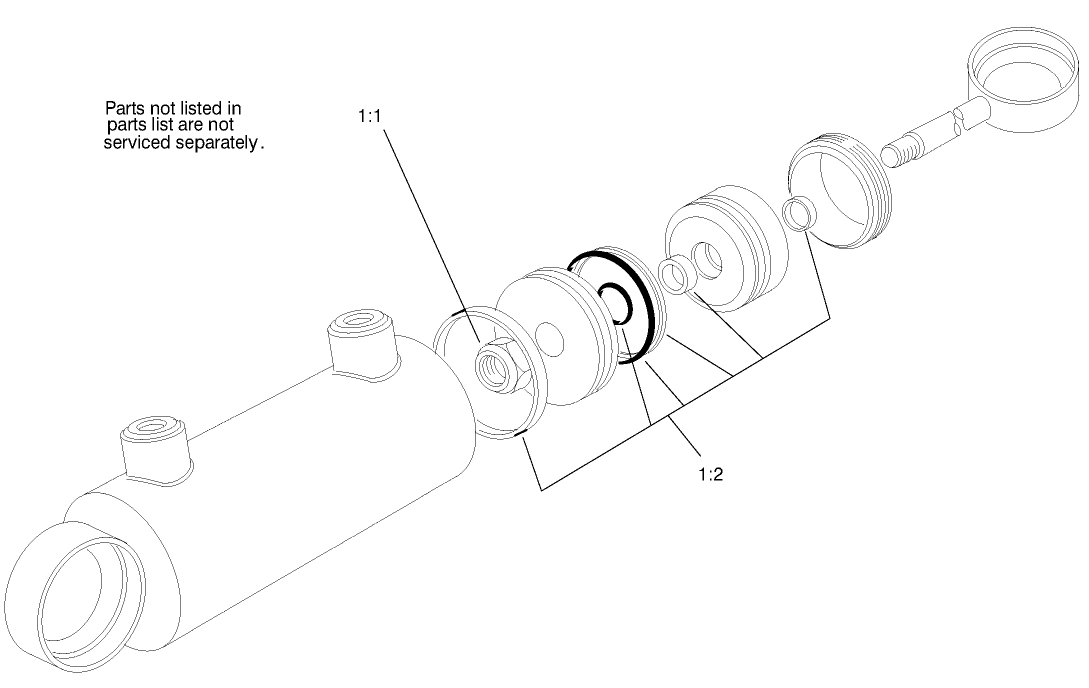 Parts not listed in parts list are not serviced separately.

1:1

1:2