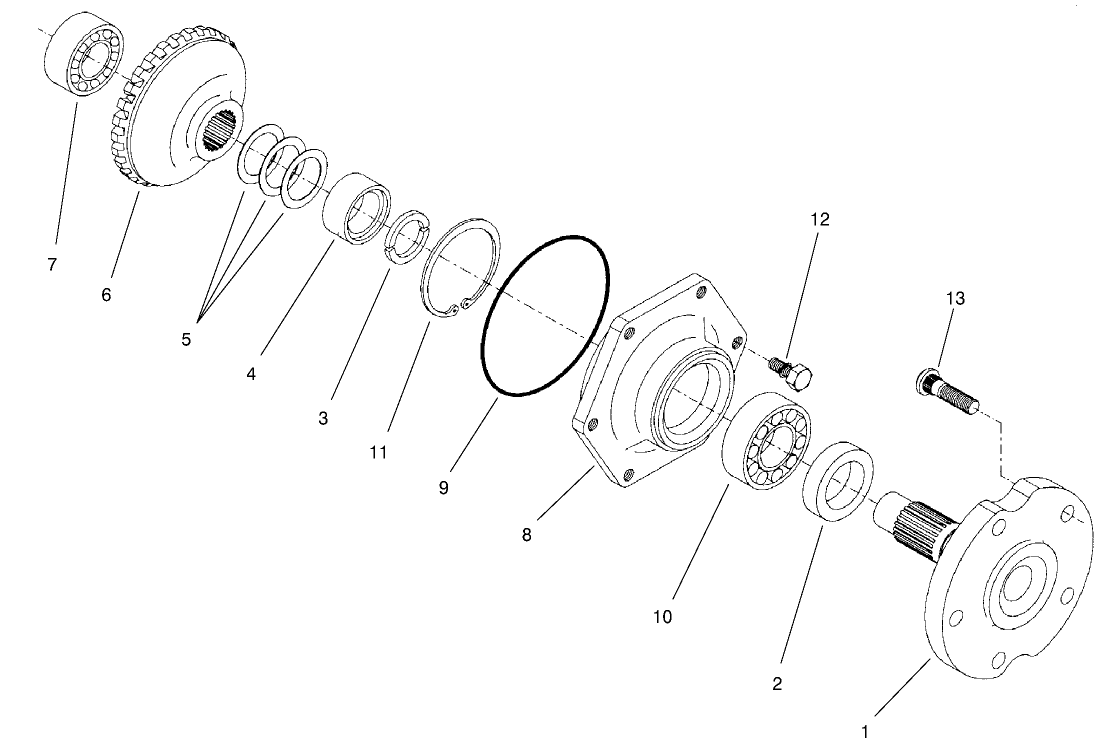 7
6
5
4
3
11
9
8
12
13
10
2
1