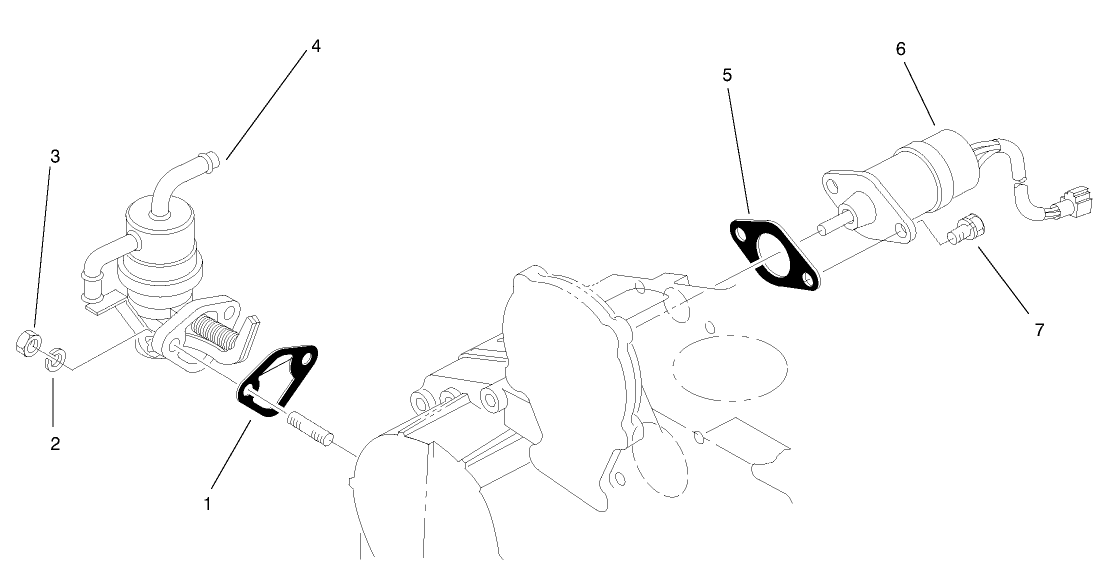 4
3
2
1
5
6
7