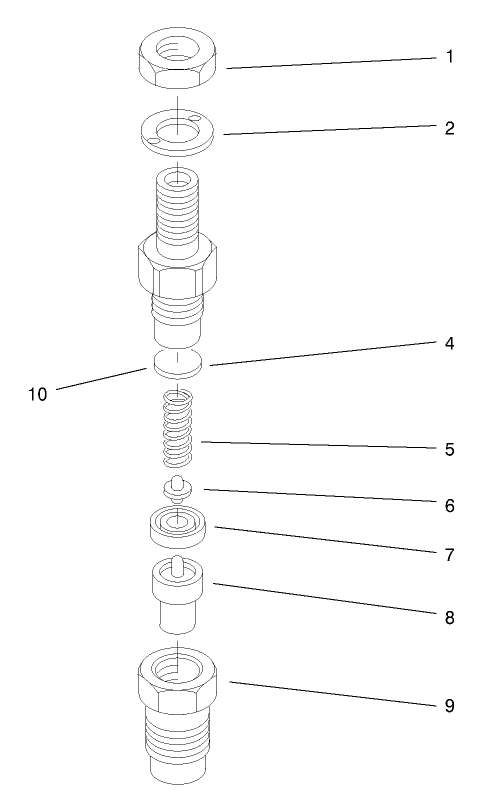 1
2
4
10
5
6
7
8
9