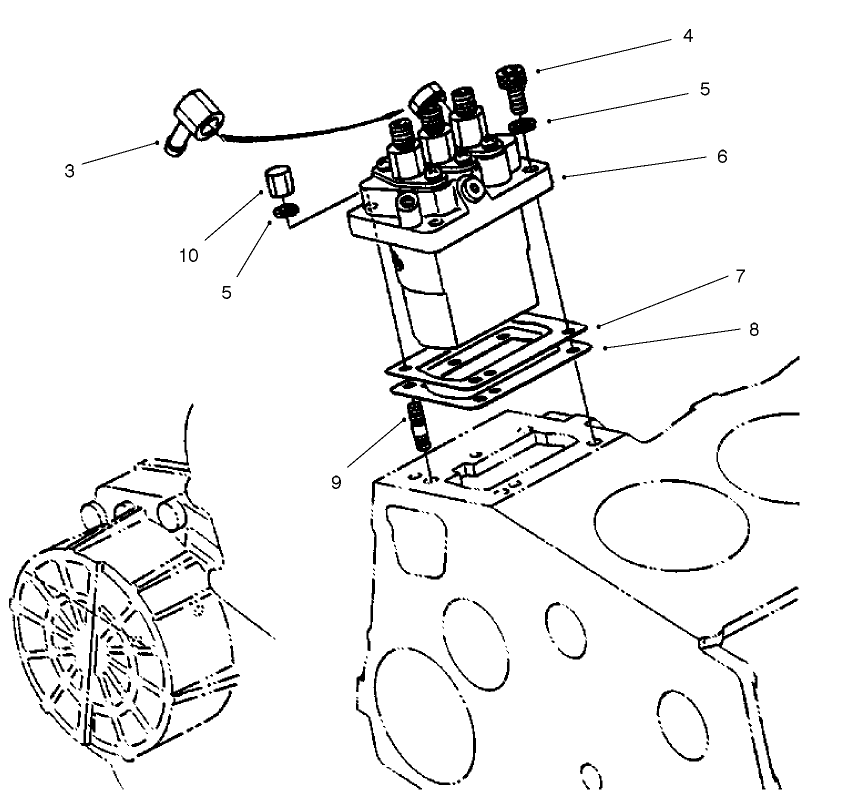 4
5
3
6
10
5
7
8
9