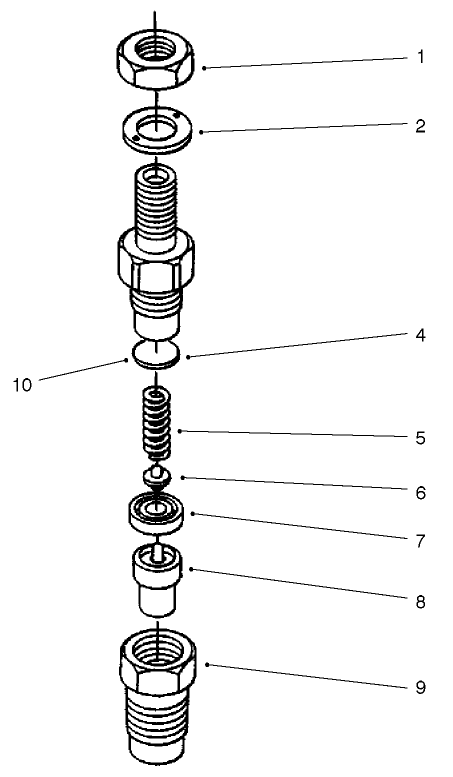 1
2
4
10
5
6
7
8
9