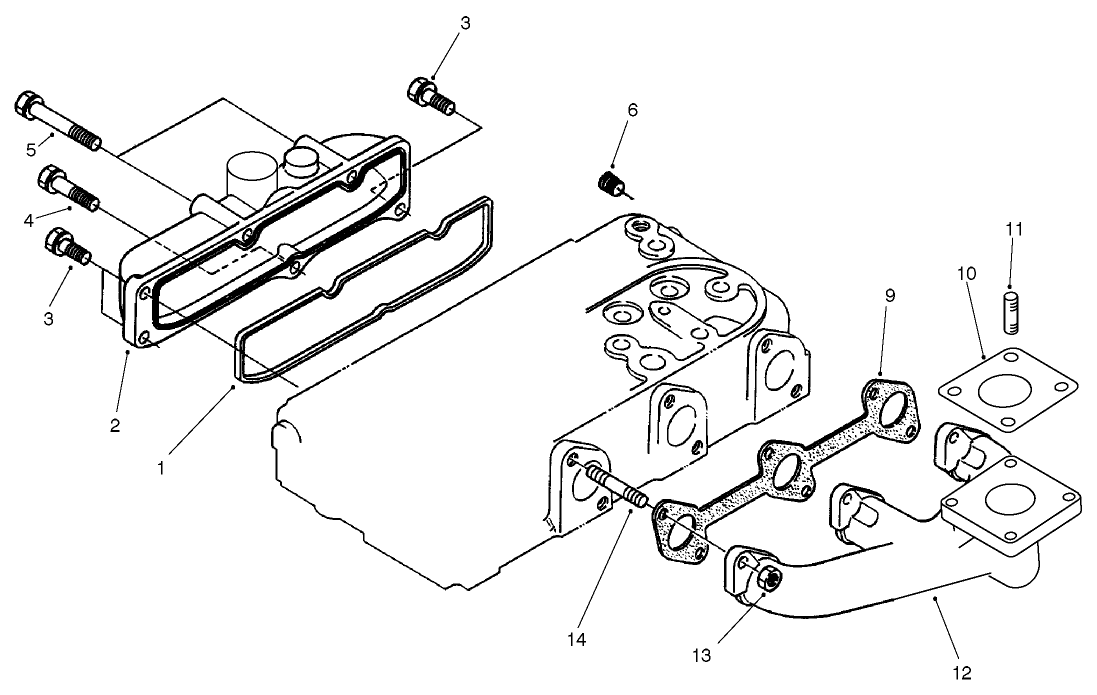 3
5
4
3
2
1
6
11
10
9
14
13
12