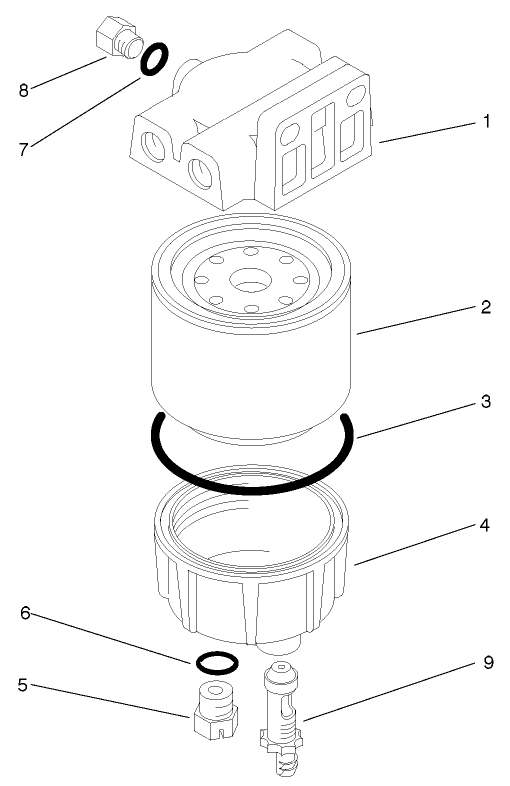 8
7
1
2
3
4
6
5
9