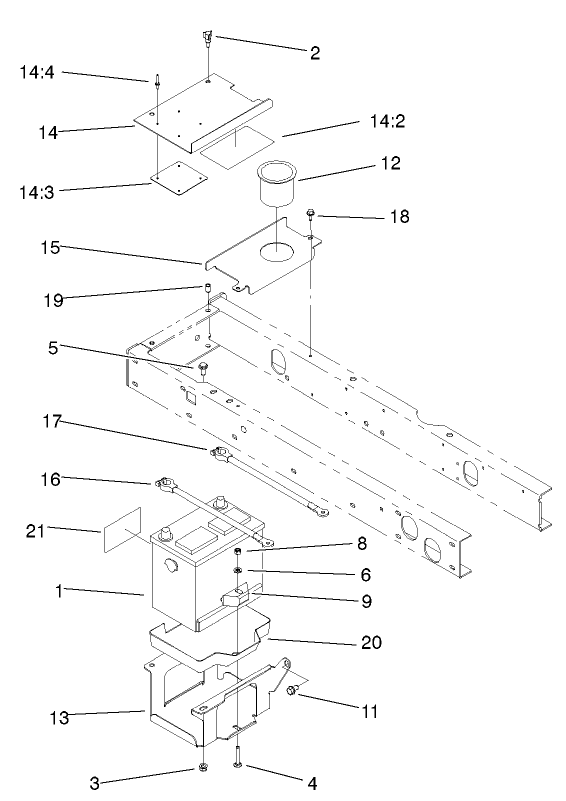 2
14:4
14
14:2
12
14:3
18
15
19
5
17
16
21
8
6
1
9
20
13
11
3
4