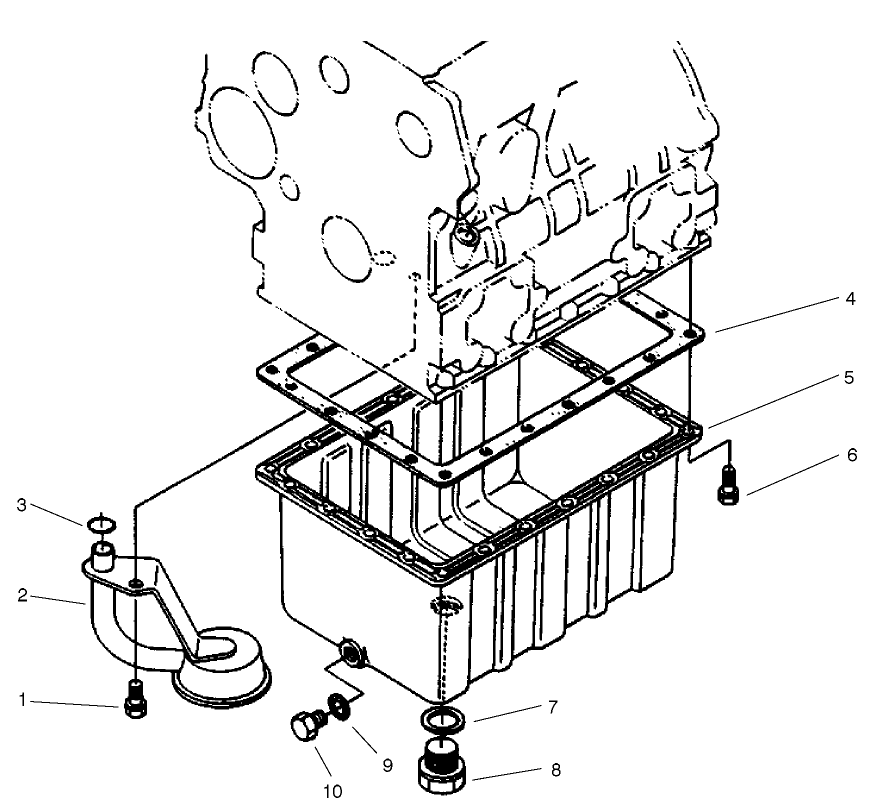 4
5
6
3
2
1
7
9
8
10