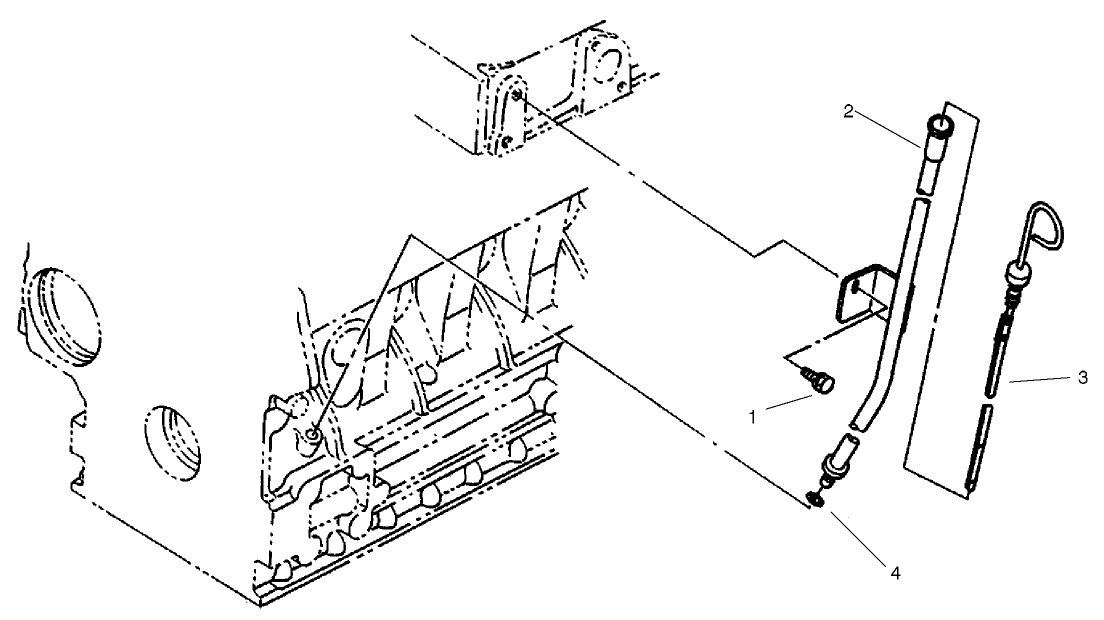 2
3
1
4