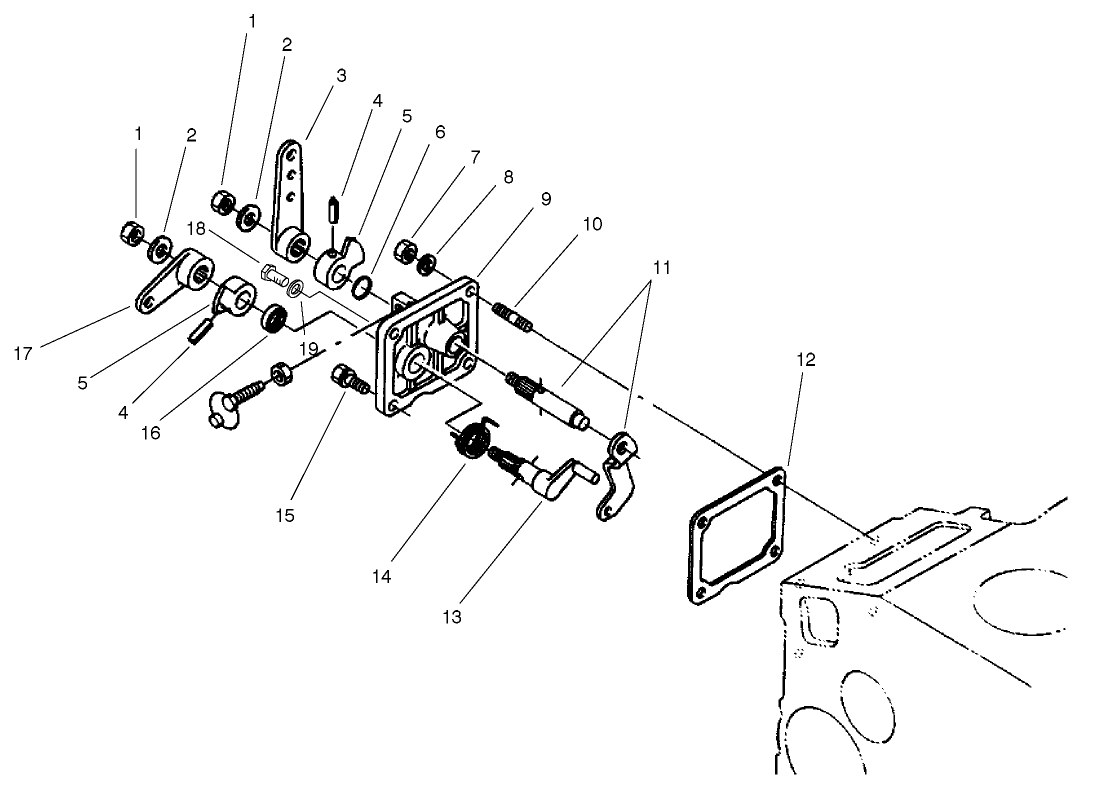 1
2
3
4
5
6
7
8
9
10
11
1
2
18
17
5
4
16
19
15
14
13
12