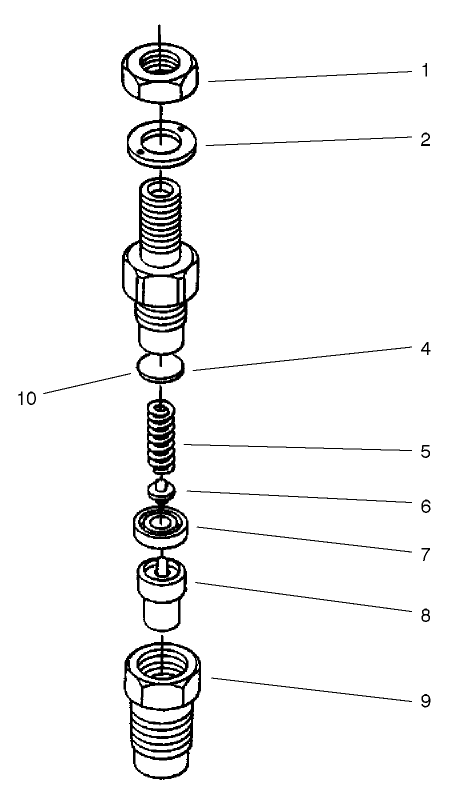 1
2
4
10
5
6
7
8
9