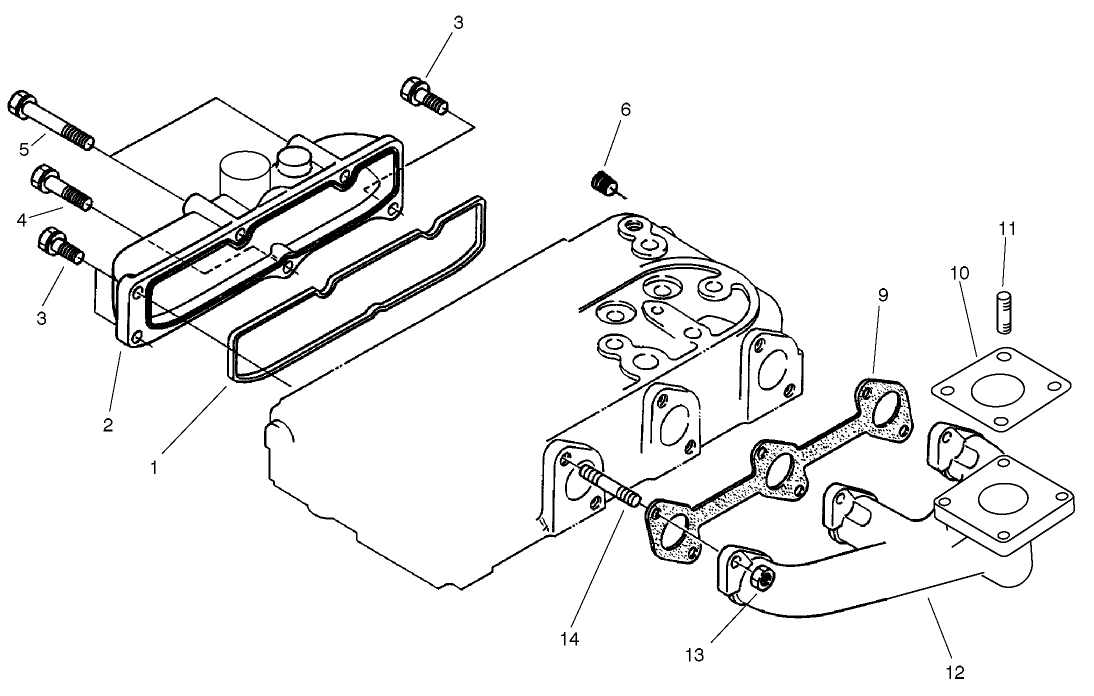 3
5
4
3
2
1
6
11
10
9
14
13
12