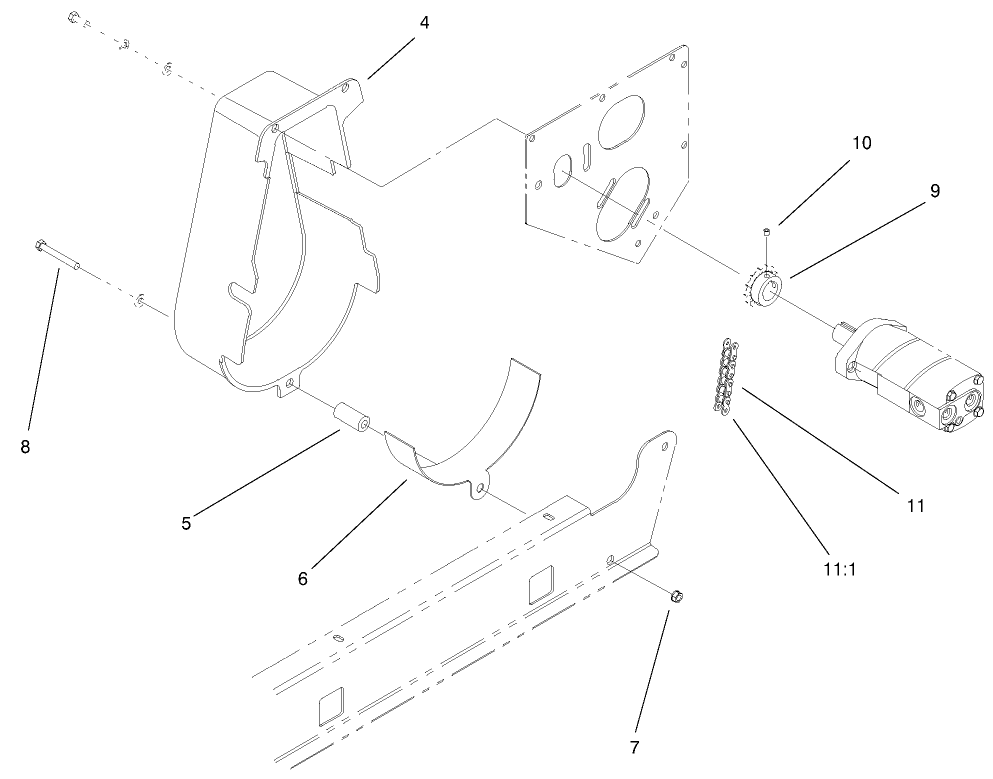 4
10
9
8
5
6
11
11:1
7