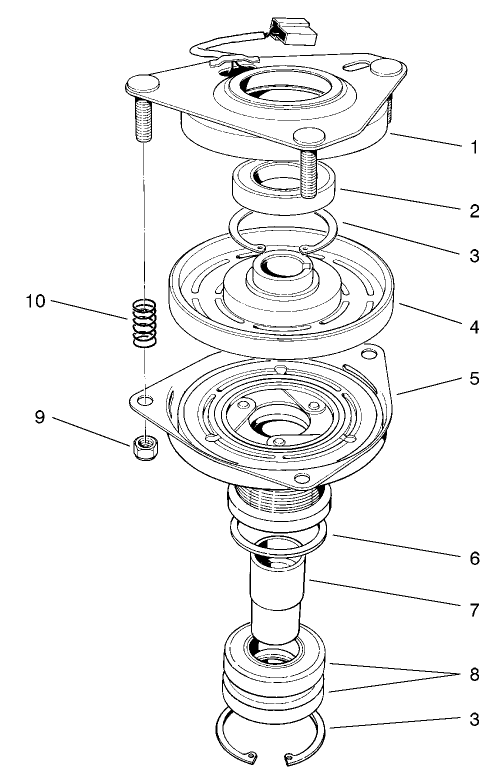 1
2
3
10
4
5
9
6
7
8
3