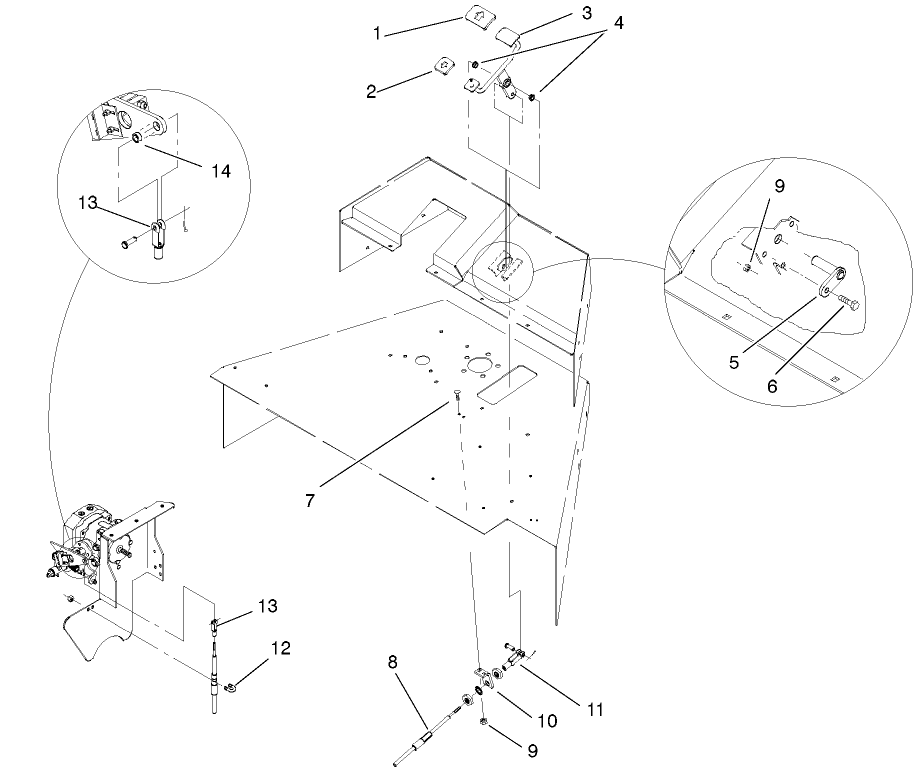 1
3
4
2
14
13
9
5
6
7
13
12
8
11
10
9