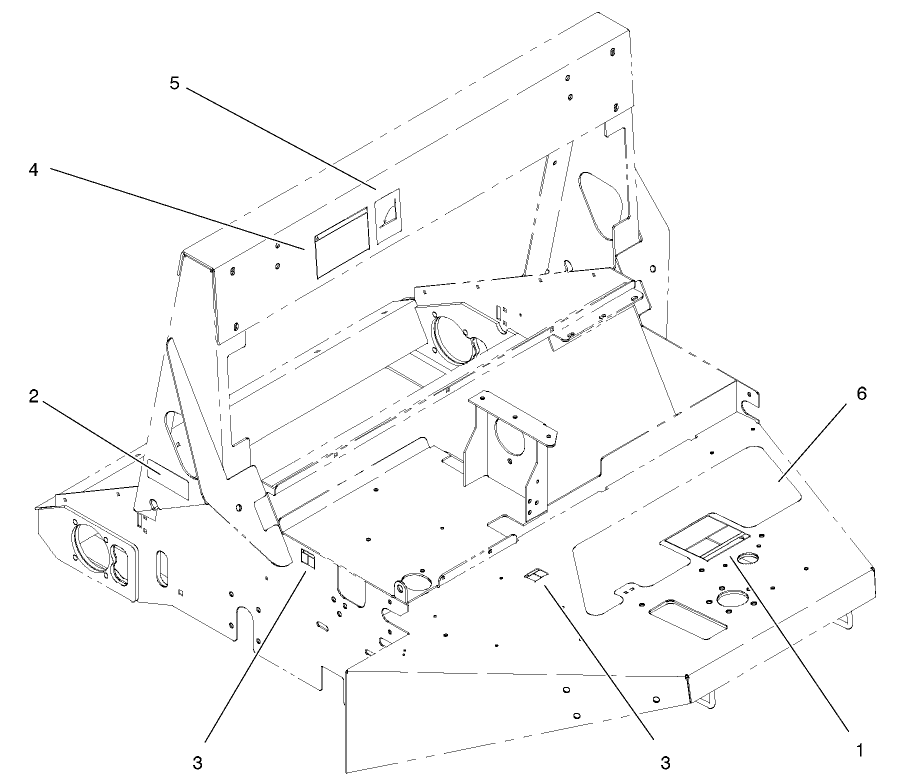 5
4
2
6
3
3
1