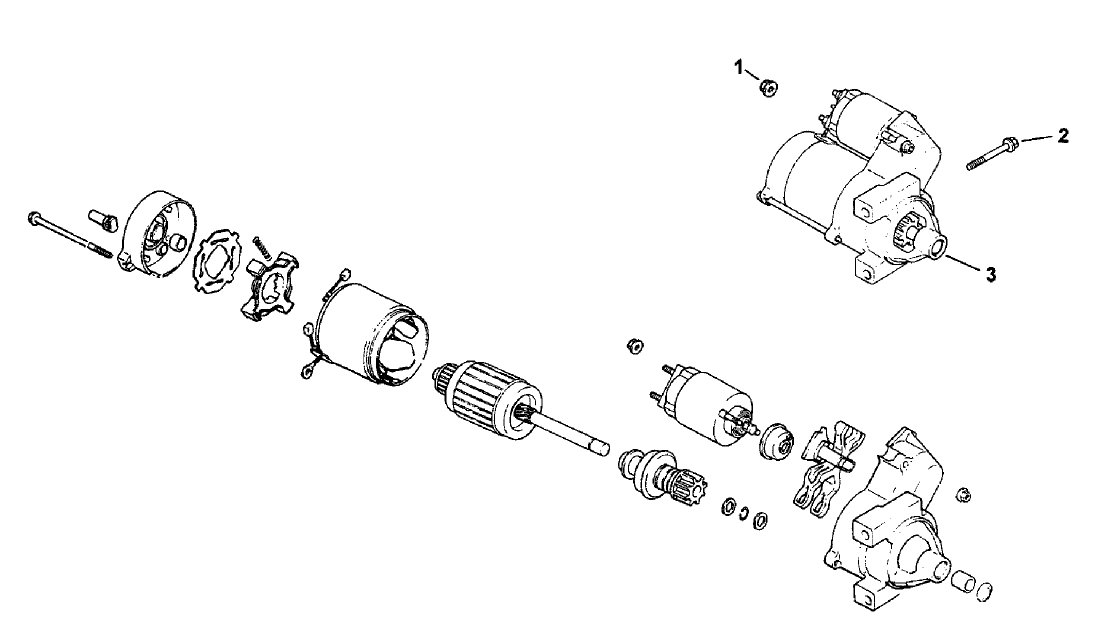 1
2
3