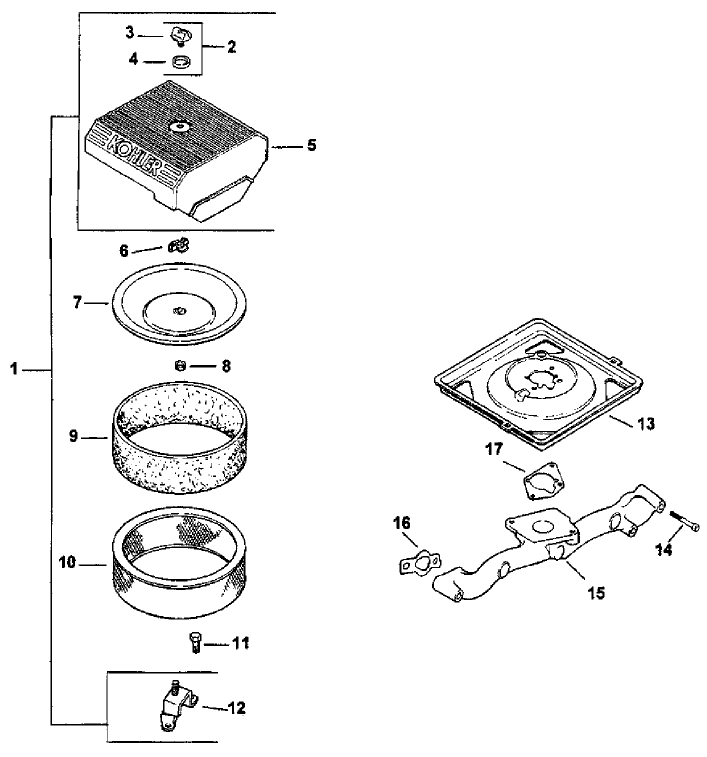 3
2
4
KOHLER
5
6
7
1
8
9
10
11
12
13
17
16
14
15