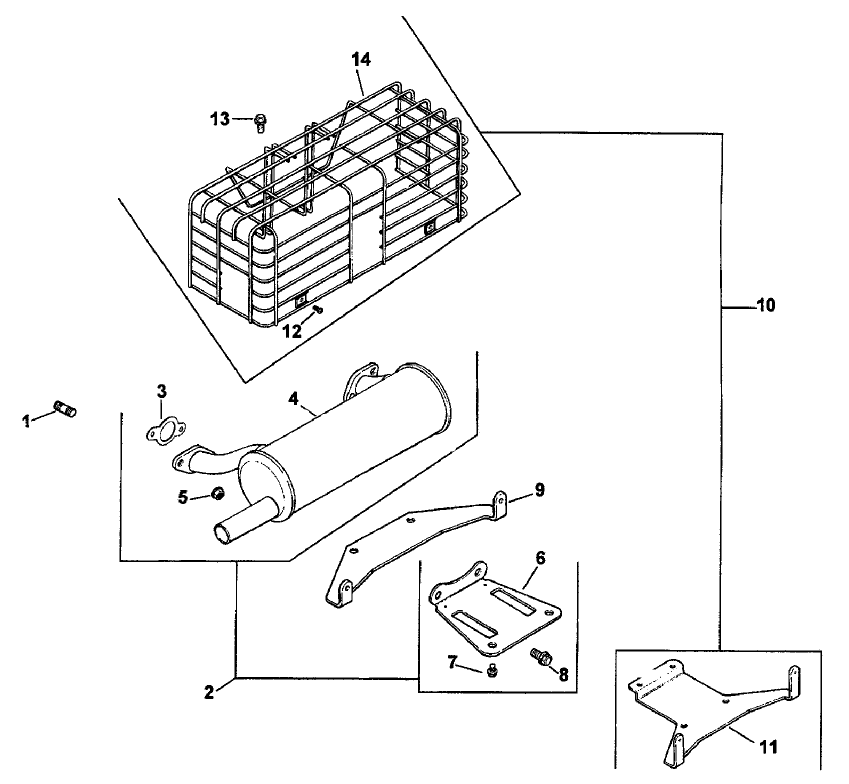 14
13
10
12
3
4
1
5
9
6
7
8
2
11