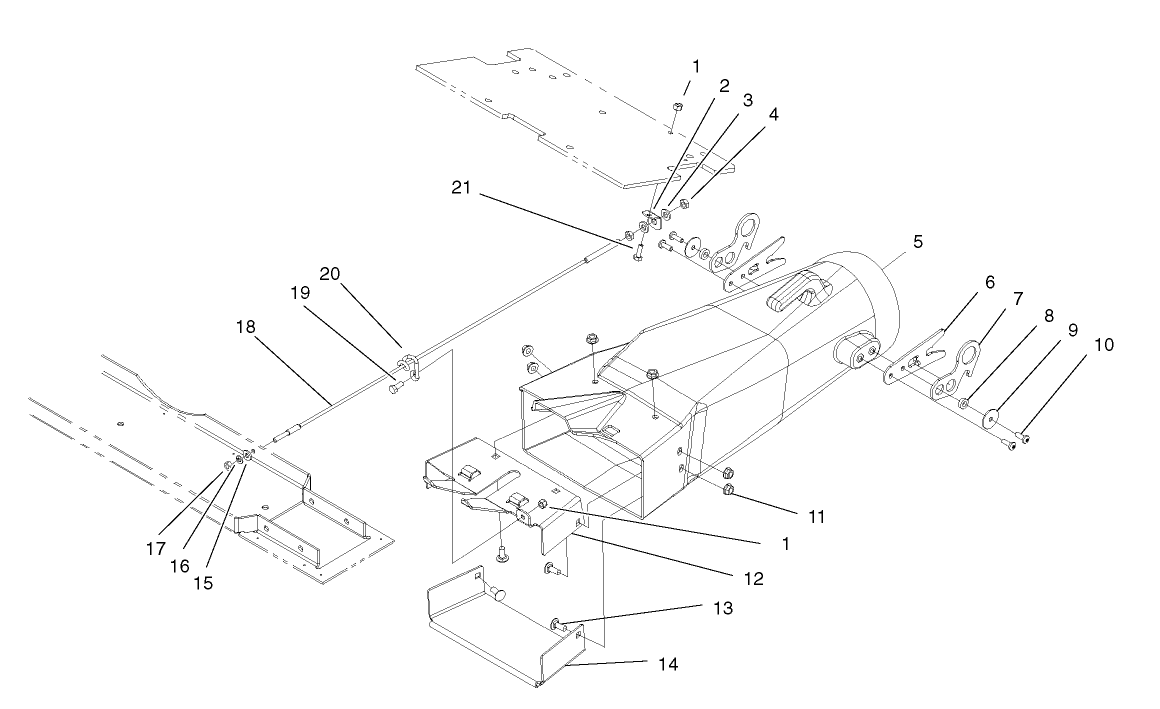 1
2
3
4
21
5
20
19
18
6
7
8
9
10
11
1
12
17
16
15
13
14