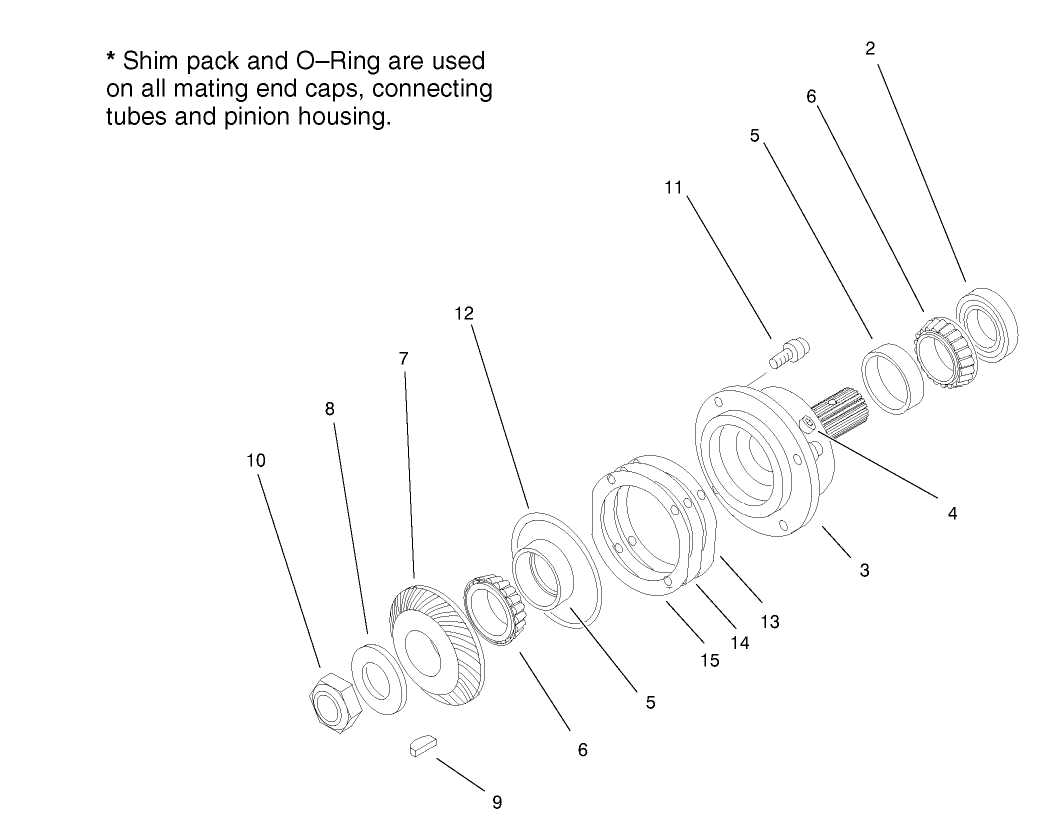 * Shim pack and O–Ring are used on all mating end caps, connecting tubes and pinion housing.

2
6
5
11
12
7
8
10
4
3
13
14
15
5
6
9