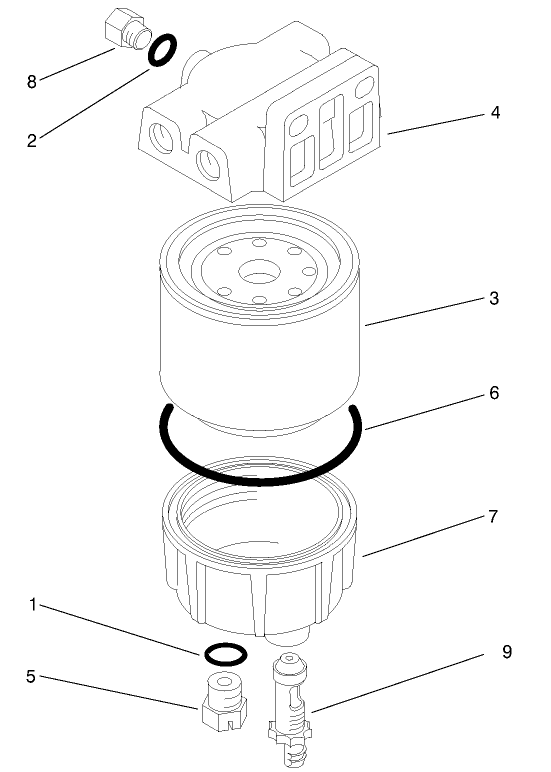 8
2
4
3
6
7
1
9
5