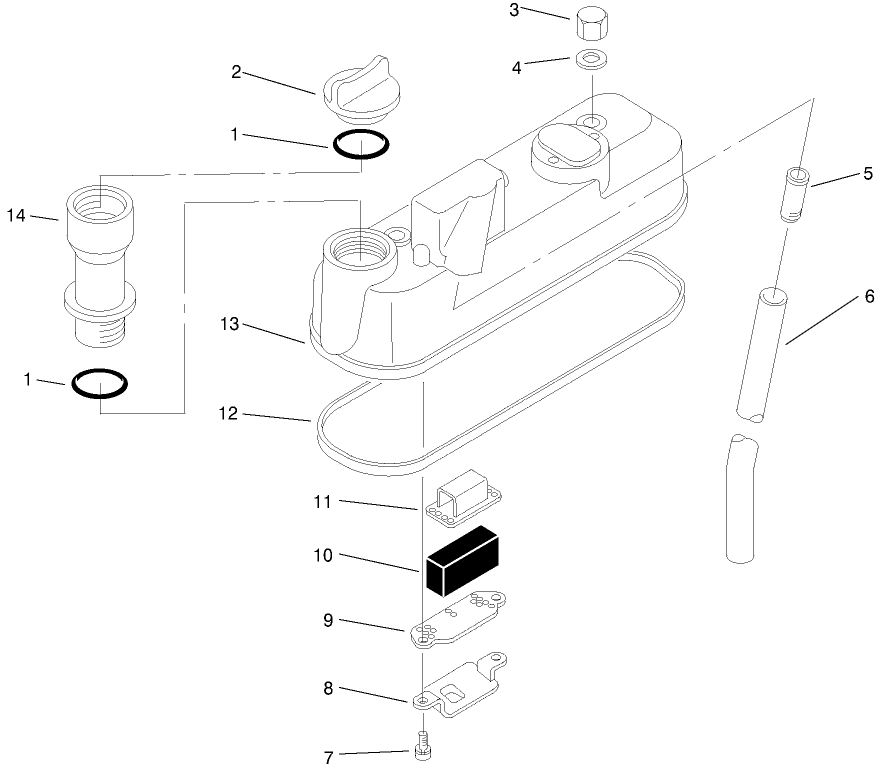 3
4
2
1
5
14
6
13
1
12
11
10
9
8
7