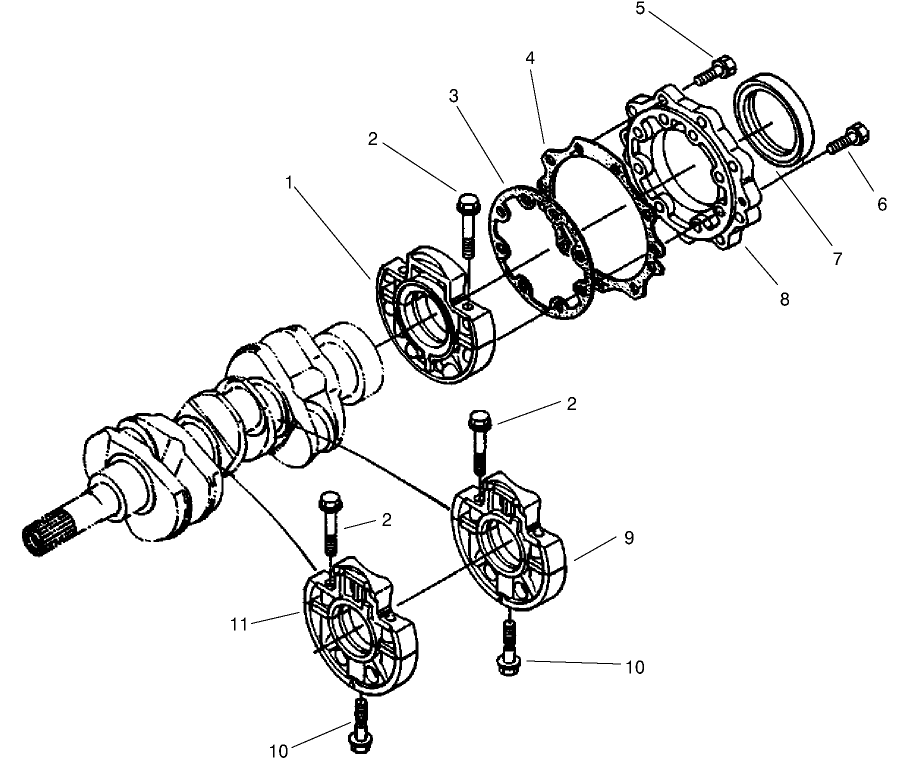 5
4
3
2
1
6
7
8
2
2
9
11
10
10