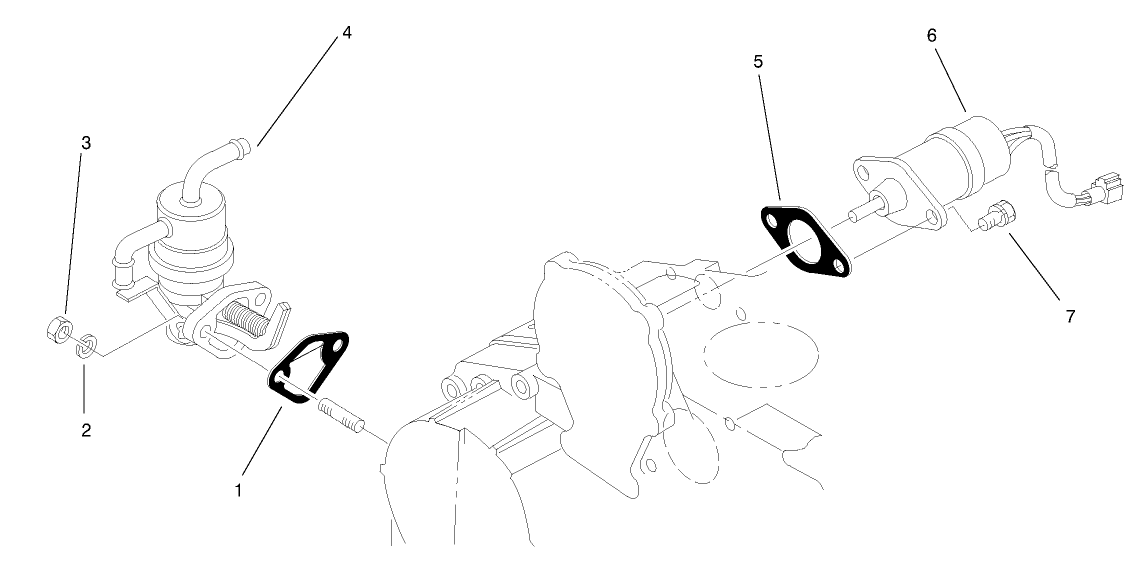 4
3
2
1
5
6
7