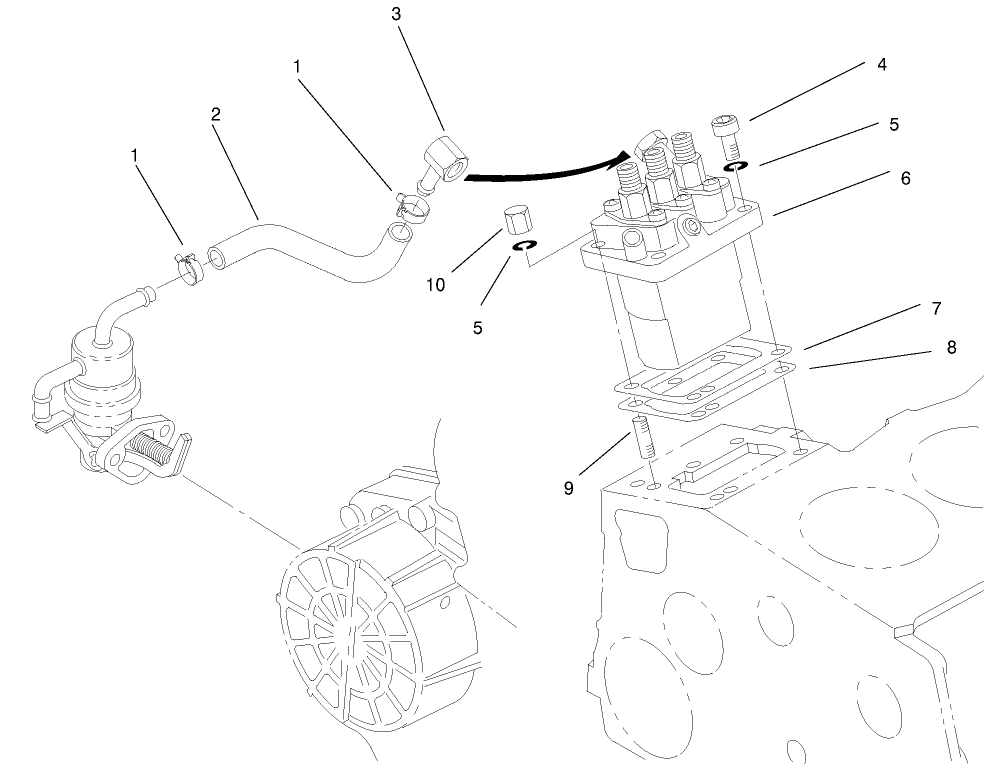 3
1
2
1
4
5
6
10
5
7
8
9