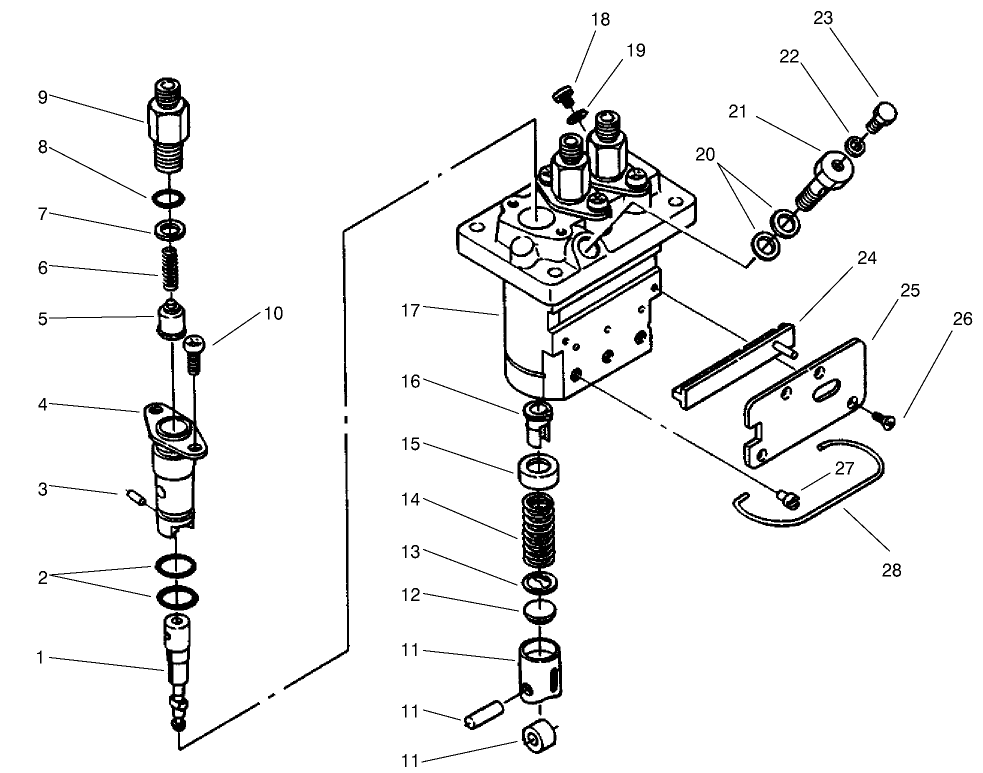 9
8
7
6
5
10
4
3
2
1
18
19
23
22
21
20
24
25
26
17
16
15
14
13
12
11
11
11
27
28