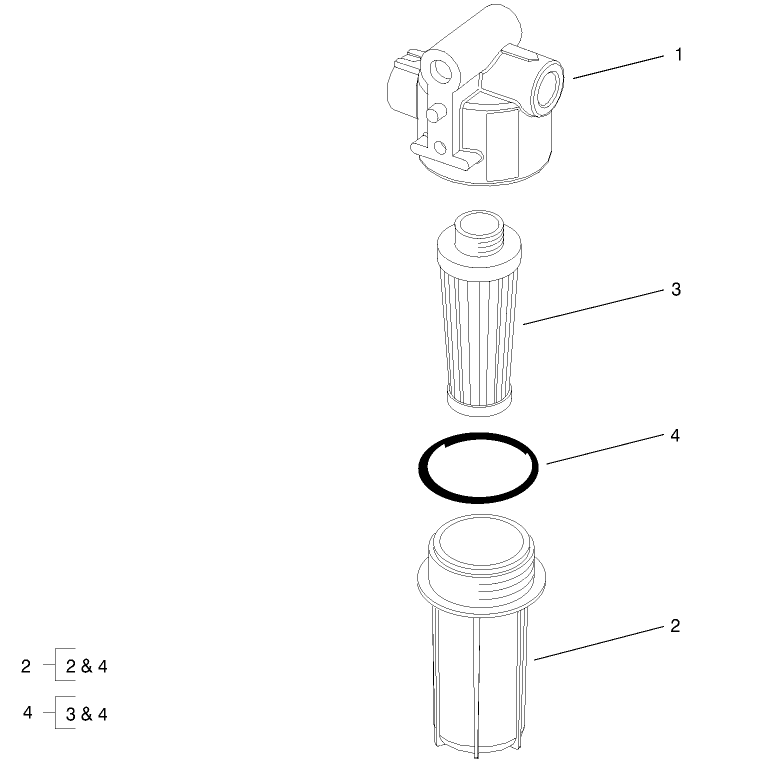 1

3

4

2

2 2 & 4

4 3 & 4