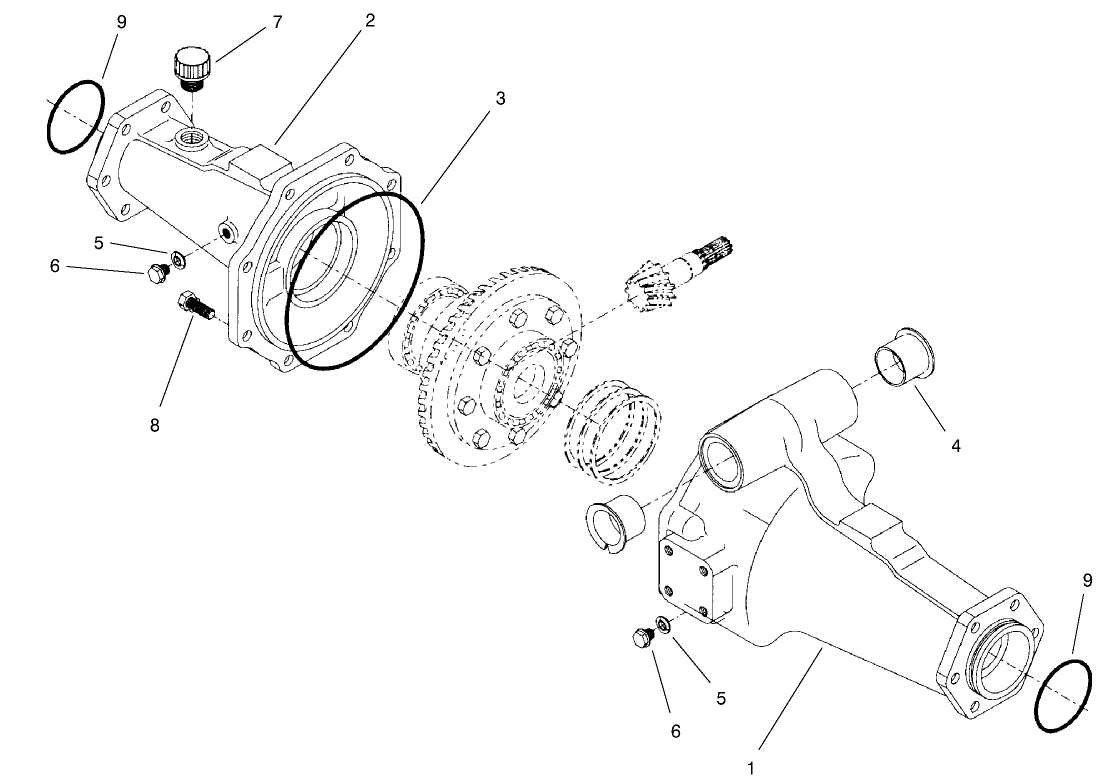 9
7
2
3
5
6
8
4
9
5
6
1